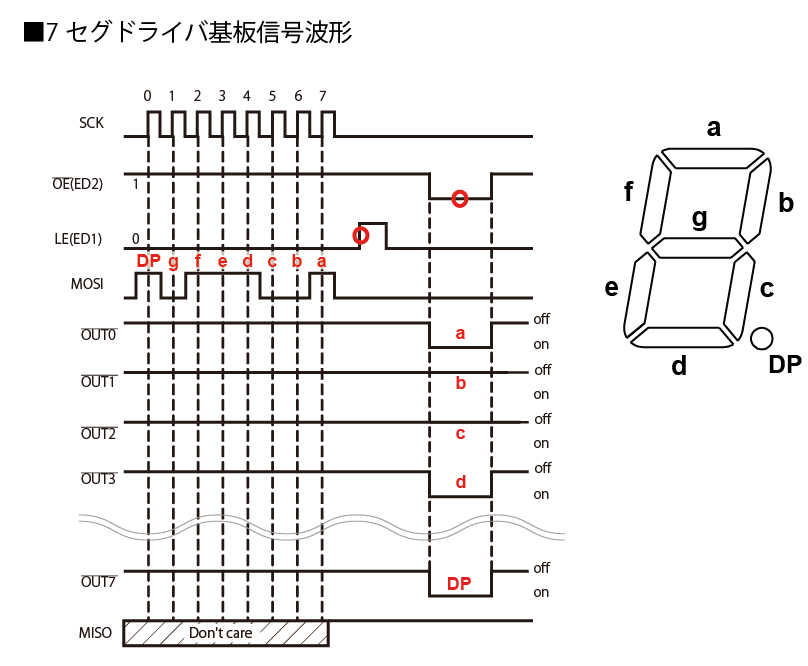 ■7 セグドライバ基板信号波形

0 1 2 3 4 5 6 7

SCK

$\overline{OE}$(ED2) 1

LE(ED1) 0

DP g f e d c b a

MOSI

$\overline{OUT0}$ a off on

$\overline{OUT1}$ b off on

$\overline{OUT2}$ c off on

$\overline{OUT3}$ d off on

$\overline{OUT7}$ DP off on

MISO Don't care

a
f
b
g
e
c
d
DP